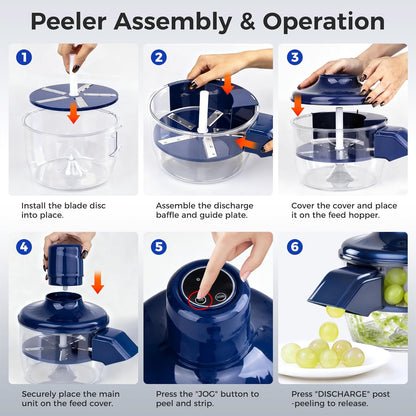 Peeler Assembly & Operation

1

Install the blade disc into place.

2

Assemble the discharge baffle and guide plate.

3

Cover the cover and place it on the feed hopper.

4

Securely place the main unit on the feed cover.

5

Press the "JOG" button to peel and strip.

6

Press "DISCHARGE" post -peeling to release.