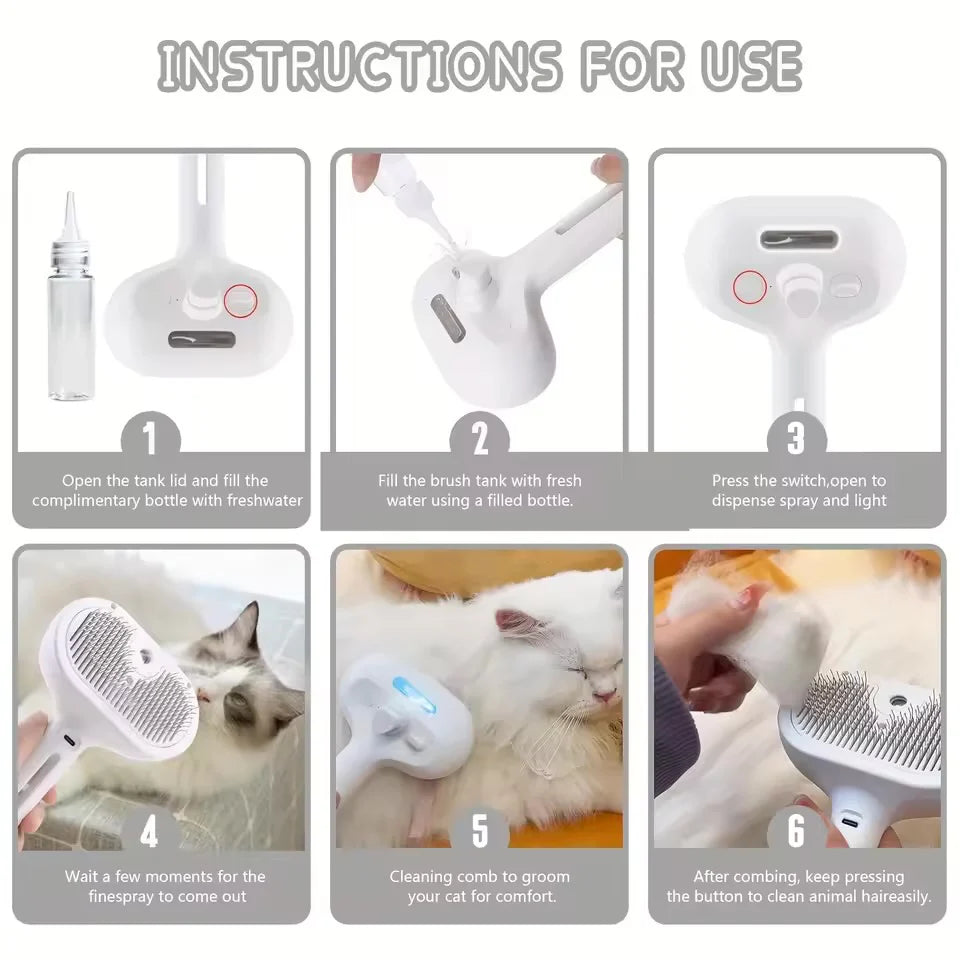 INSTRUCTIONS FOR USE

1
Open the tank lid and fill the complimentary bottle with freshwater

2
Fill the brush tank with fresh water using a filled bottle.

3
Press the switch,open to dispense spray and light

4
Wait a few moments for the finespray to come out

5
Cleaning comb to groom your cat for comfort.

6
After combing, keep pressing the button to clean animal haireasily.