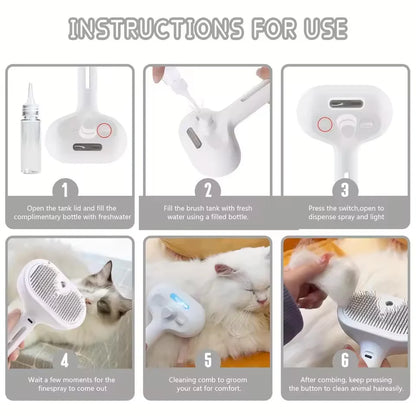 INSTRUCTIONS FOR USE

1
Open the tank lid and fill the complimentary bottle with freshwater

2
Fill the brush tank with fresh water using a filled bottle.

3
Press the switch,open to dispense spray and light

4
Wait a few moments for the finespray to come out

5
Cleaning comb to groom your cat for comfort.

6
After combing, keep pressing the button to clean animal haireasily.